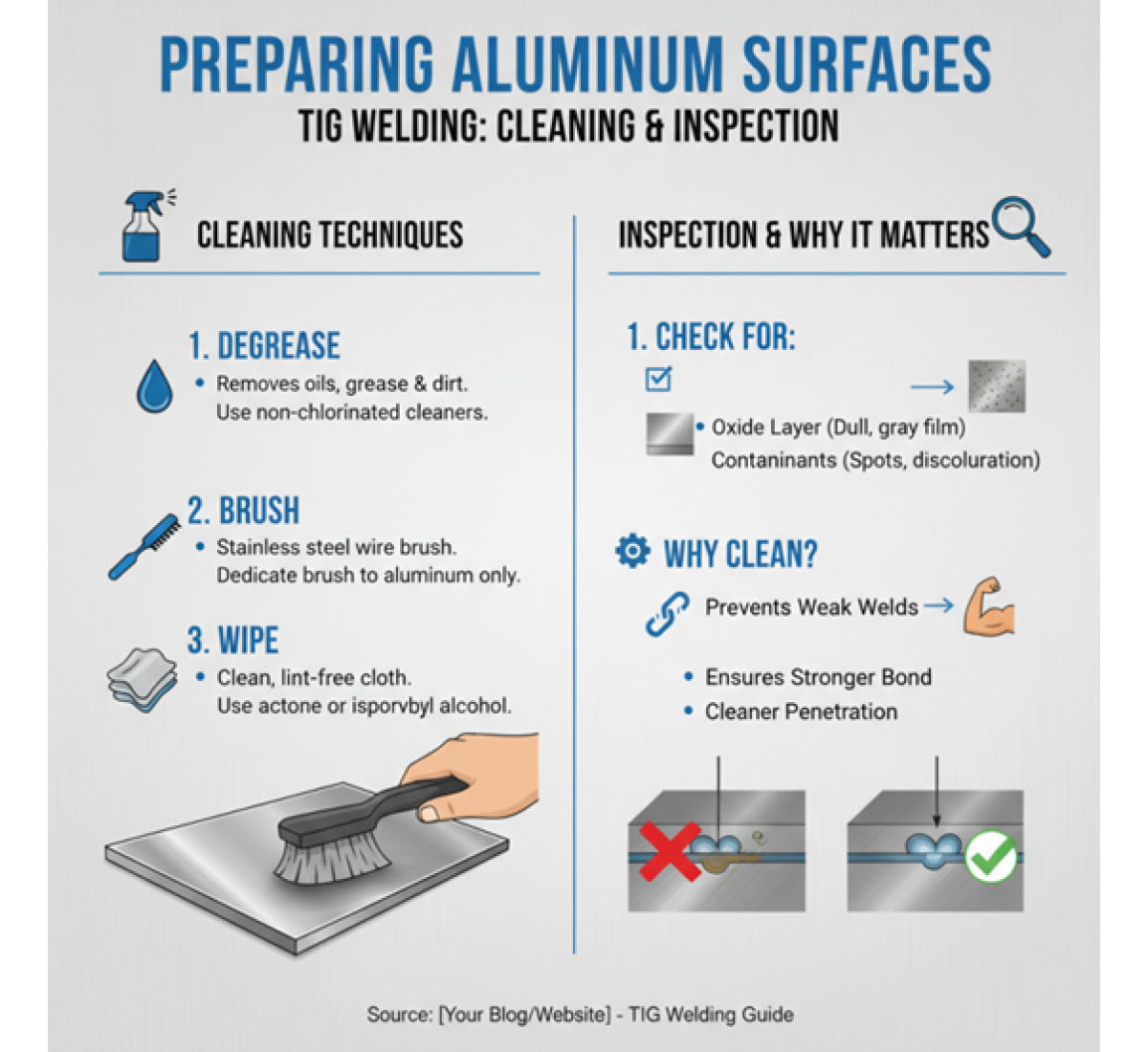 PREPARING ALUMINUM SURFACES
TIG WELDING: CLEANING & INSPECTION

CLEANING TECHNIQUES

1. DEGREASE
• Removes oils, grease & dirt. Use non-chlorinated cleaners.

2. BRUSH
• Stainless steel wire brush. Dedicate brush to aluminum only.

3. WIPE
• Clean, lint-free cloth. Use actone or isporvbyl alcohol.

INSPECTION & WHY IT MATTERS

1. CHECK FOR:
• Oxide Layer (Dull, gray film) Contaninants (Spots, discolouration)

WHY CLEAN?
Prevents Weak Welds
• Ensures Stronger Bond
• Cleaner Penetration

Source: [Your Blog/Website] - TIG Welding Guide