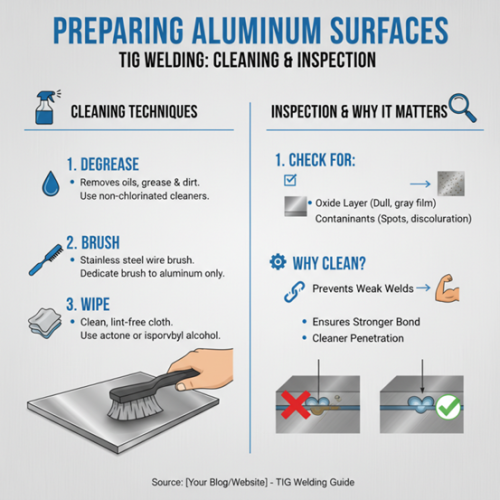 PREPARING ALUMINUM SURFACES
TIG WELDING: CLEANING & INSPECTION

CLEANING TECHNIQUES

1. DEGREASE
• Removes oils, grease & dirt. Use non-chlorinated cleaners.

2. BRUSH
• Stainless steel wire brush. Dedicate brush to aluminum only.

3. WIPE
• Clean, lint-free cloth. Use actone or isporvbyl alcohol.

INSPECTION & WHY IT MATTERS

1. CHECK FOR:
• Oxide Layer (Dull, gray film) Contaninants (Spots, discolouration)

WHY CLEAN?
Prevents Weak Welds
• Ensures Stronger Bond
• Cleaner Penetration

Source: [Your Blog/Website] - TIG Welding Guide